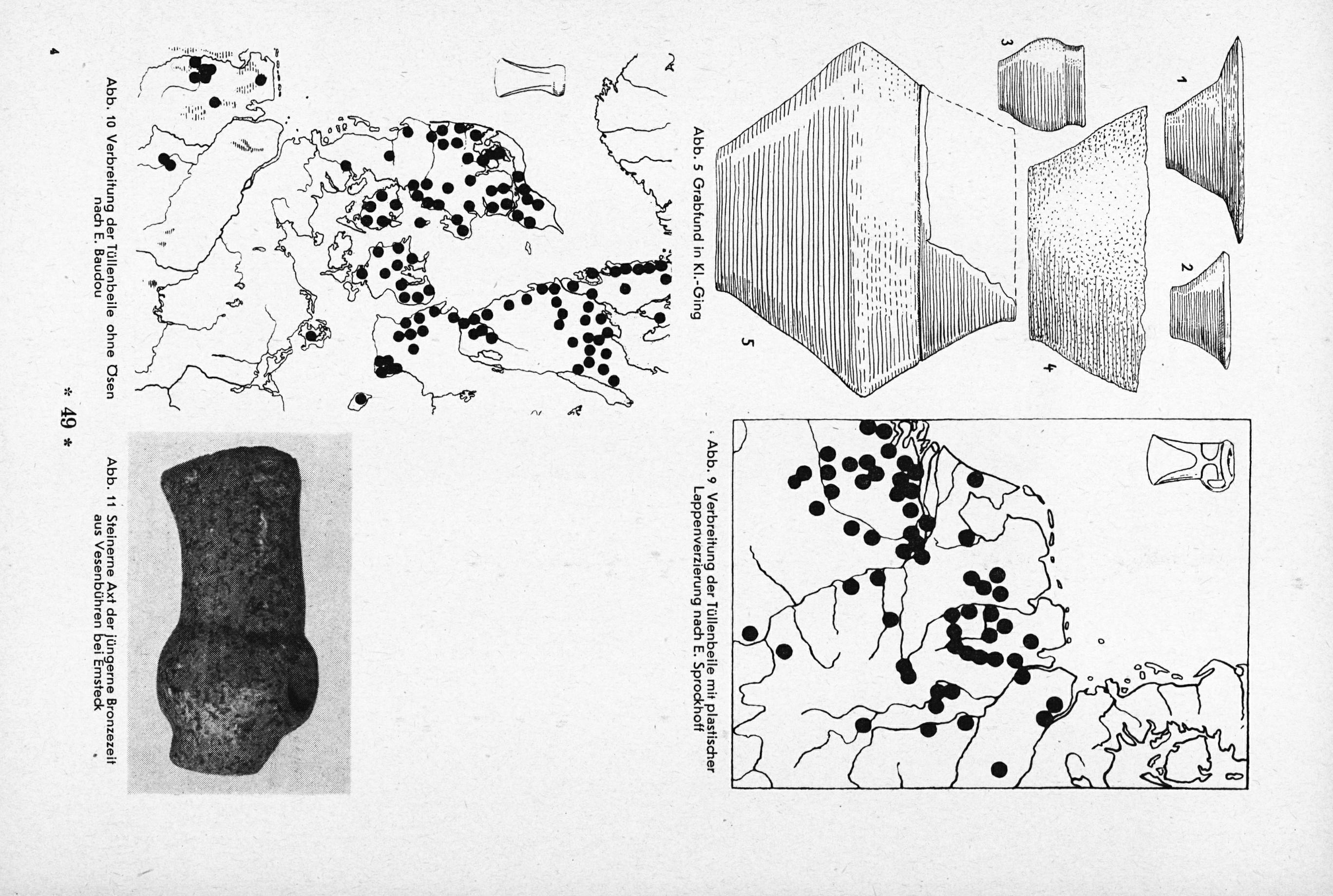 1

2

3

4

5

Abb. 5 Grabfund in Kl.-Ging

Abb. 9 Verbreitung der Tüllenbeile mit plastischer Lappenverzierung nach E. Sprockhoff

Abb. 10 Verbreitung der Tüllenbeile ohne Ösen nach E. Baudou

Abb. 11 Steinerne Axt der jüngerne Bronzezeit aus Vesenbühren bei Emsteck

4

* 49 *